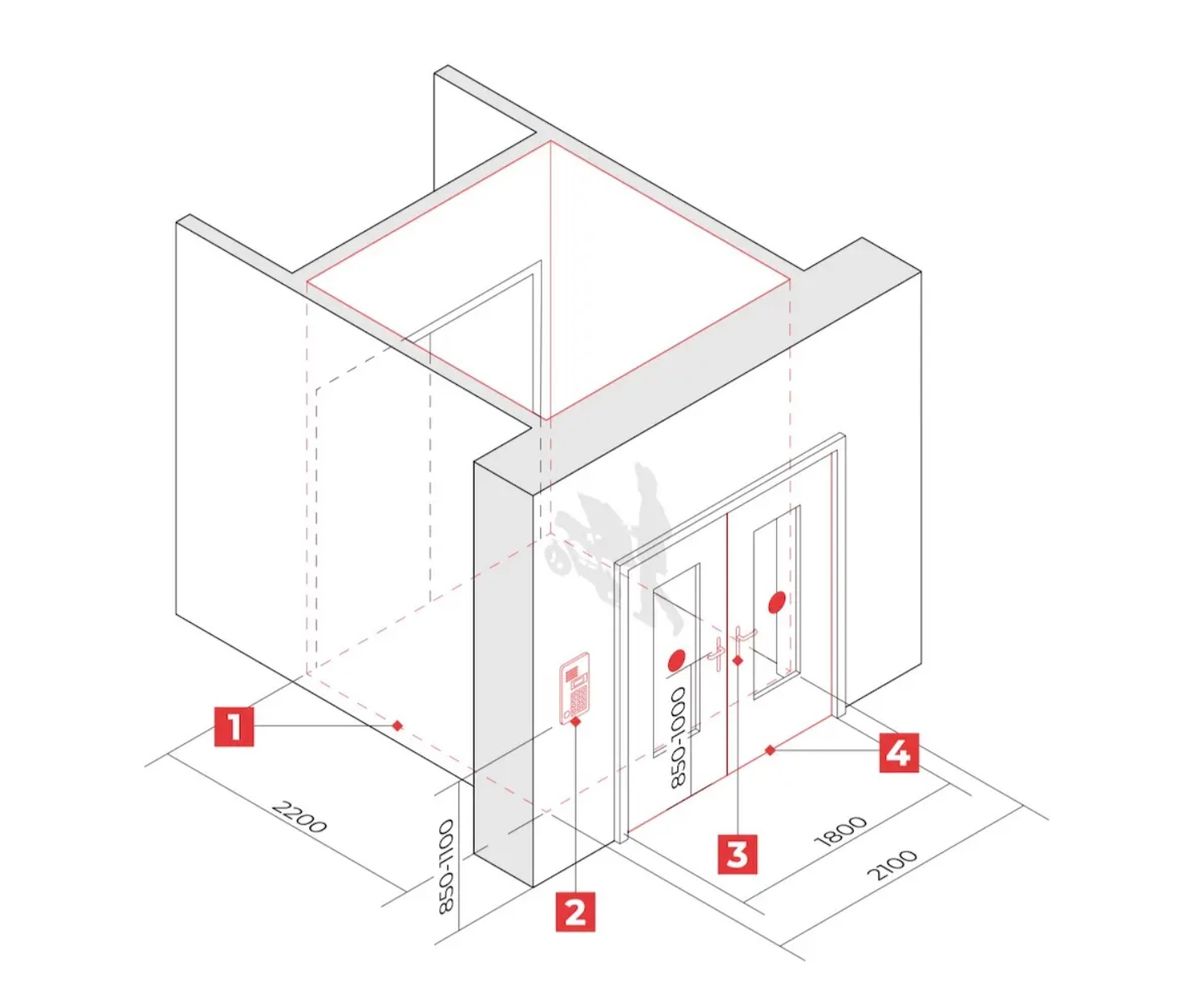 1
2200
850-1100
2
850-1000
3
4
1800
2100