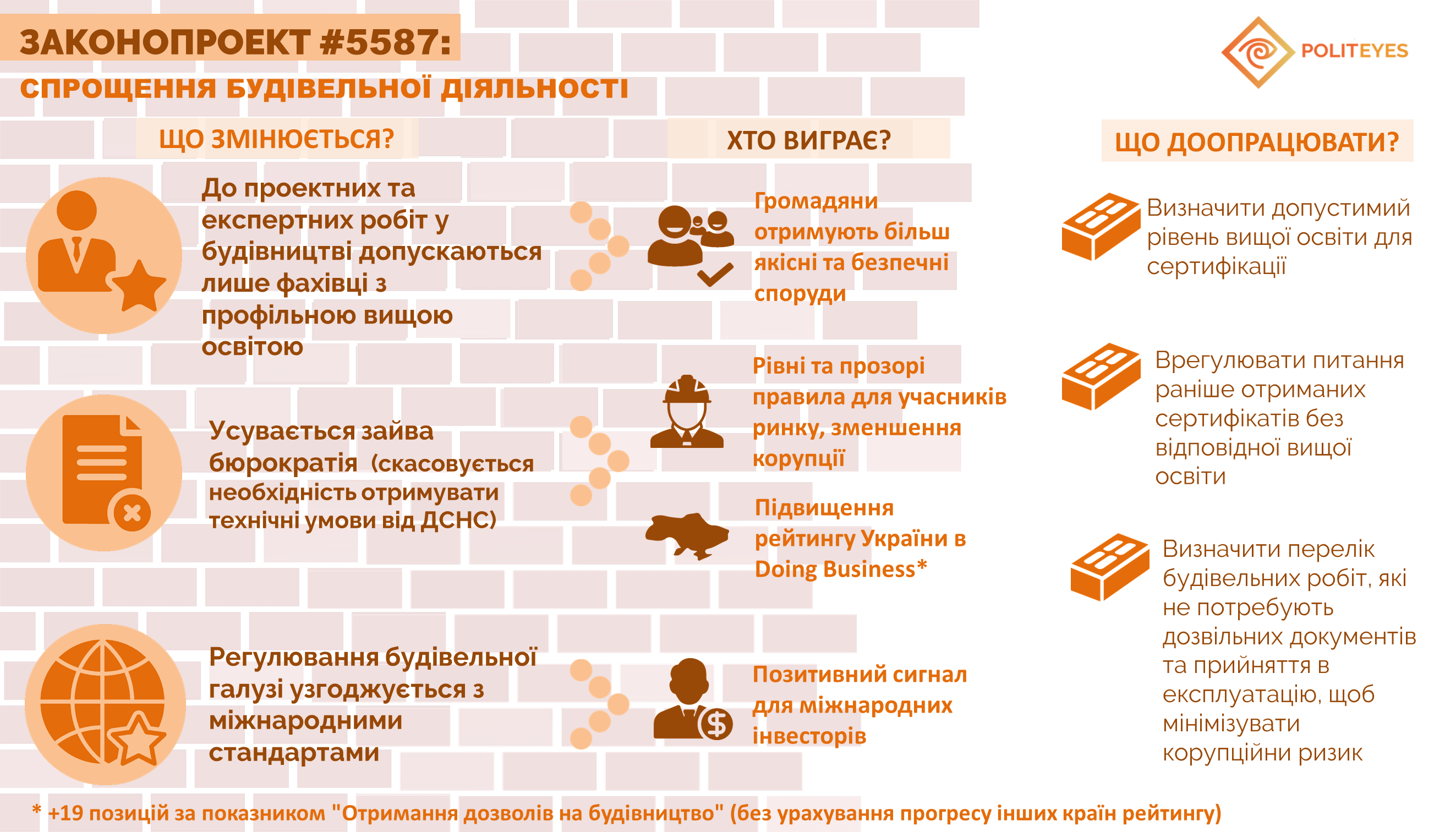 ЗАКОНОПРОЕКТ #5587:
СПРОЩЕННЯ БУДІВЕЛЬНОЇ ДІЯЛЬНОСТІ

POLITEYES

ЩО ЗМІНЮЄТЬСЯ?

До проектних та експертних робіт у будівництві допускаються лише фахівці з профільною вищою освітою

Усувається зайва бюрократія (скасовується необхідність отримувати технічні умови від ДСНС)

Регулювання будівельної галузі узгоджується з міжнародними стандартами

ХТО ВИГРАЄ?

Громадяни отримують більш якісні та безпечні споруди

Рівні та прозорі правила для учасників ринку, зменшення корупції

Підвищення рейтингу України в Doing Business*

Позитивний сигнал для міжнародних інвесторів

ЩО ДООПРАЦЮВАТИ?

Визначити допустимий рівень вищої освіти для сертифікації

Врегулювати питання раніше отриманих сертифікатів без відповідної вищої освіти

Визначити перелік будівельних робіт, які не потребують дозвільних документів та прийняття в експлуатацію, щоб мінімізувати корупційни ризик

* +19 позицій за показником "Отримання дозволів на будівництво" (без урахування прогресу інших країн рейтингу)